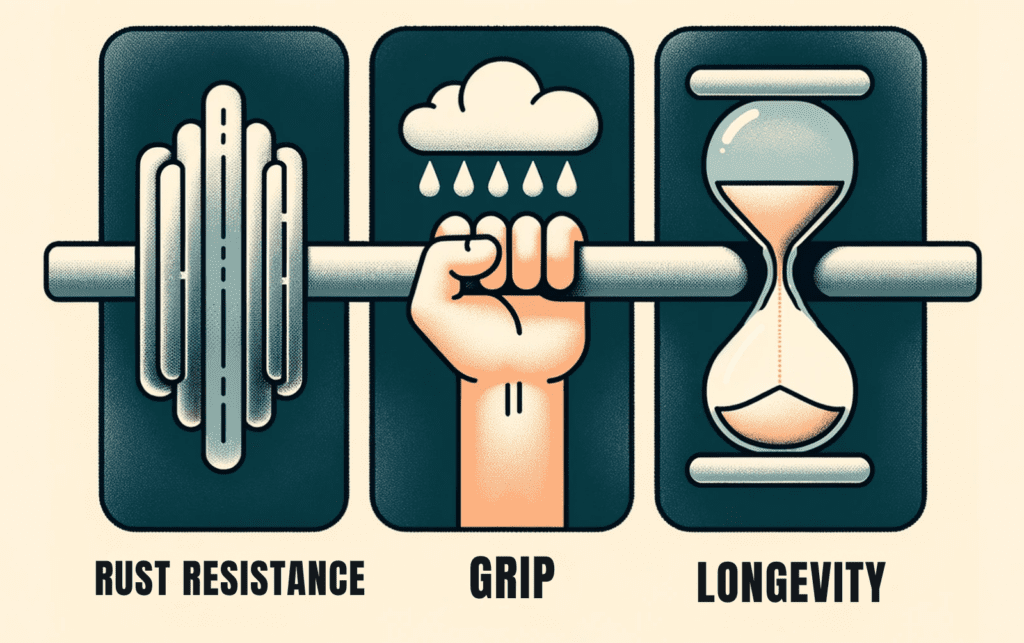 RUST RESISTANCE

GRIP

LONGEVITY